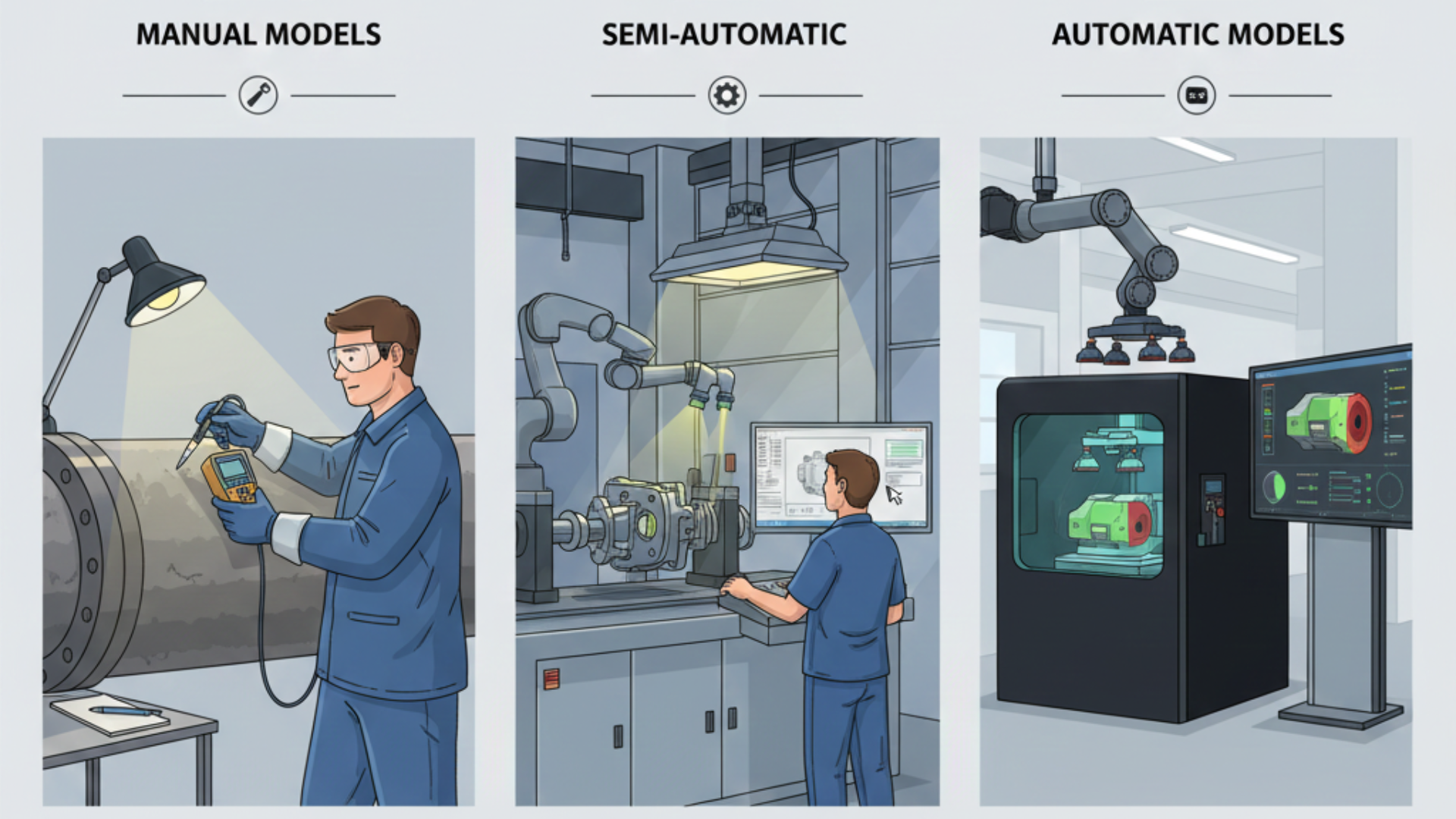 MANUAL MODELS

SEMI-AUTOMATIC

AUTOMATIC MODELS